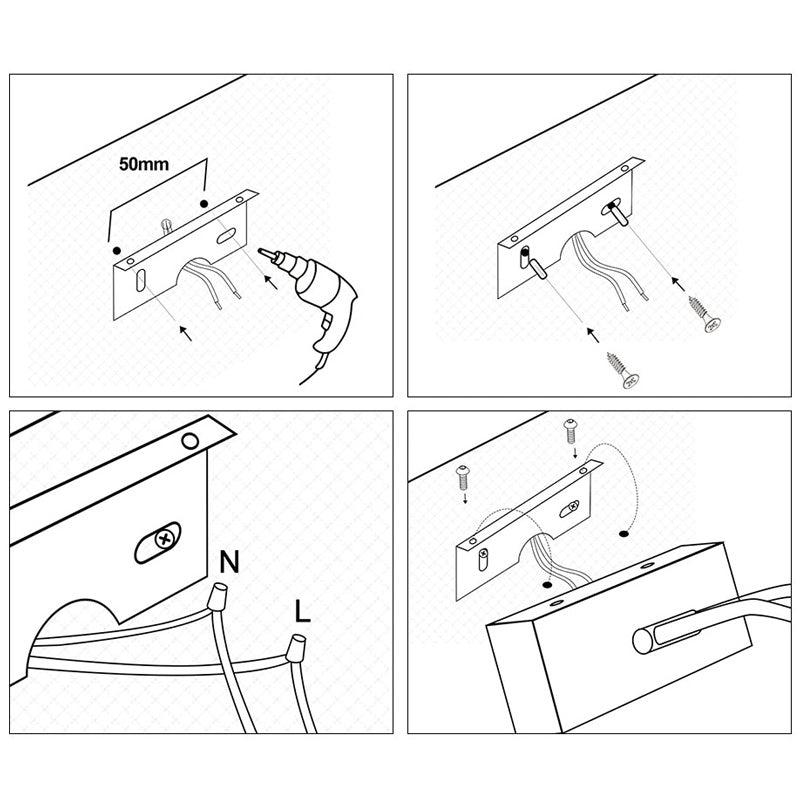 50mm

N

L